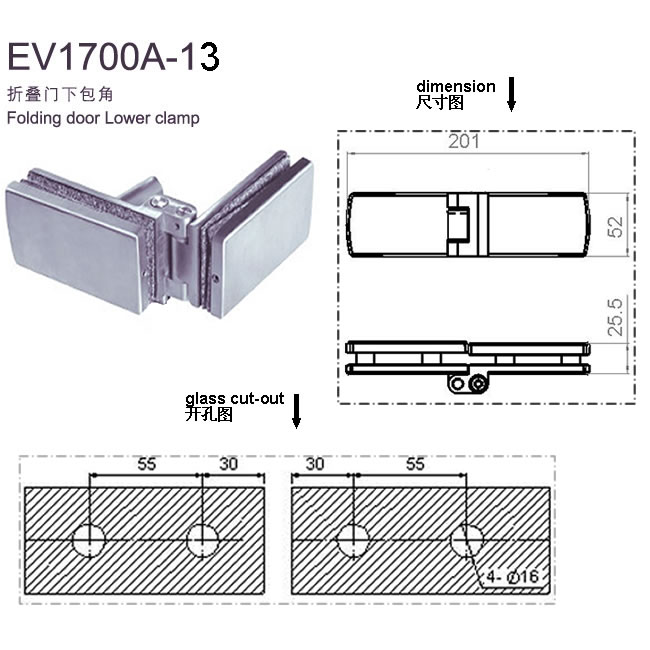 EV1700A-13

折叠门下包角

Folding door Lower clamp

dimension
尺寸图

201

52

25.5

glass cut-out
开孔图

55

30

30

55

4- Ø16